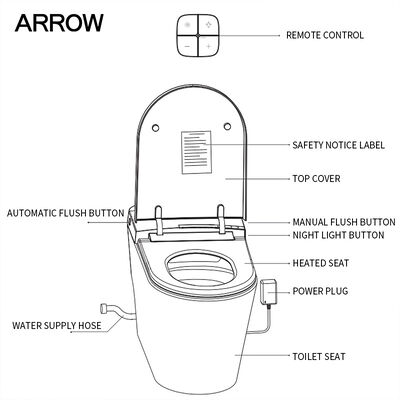 ARROW

REMOTE CONTROL

SAFETY NOTICE LABEL

TOP COVER

AUTOMATIC FLUSH BUTTON

MANUAL FLUSH BUTTON

NIGHT LIGHT BUTTON

HEATED SEAT

POWER PLUG

WATER SUPPLY HOSE

TOILET SEAT